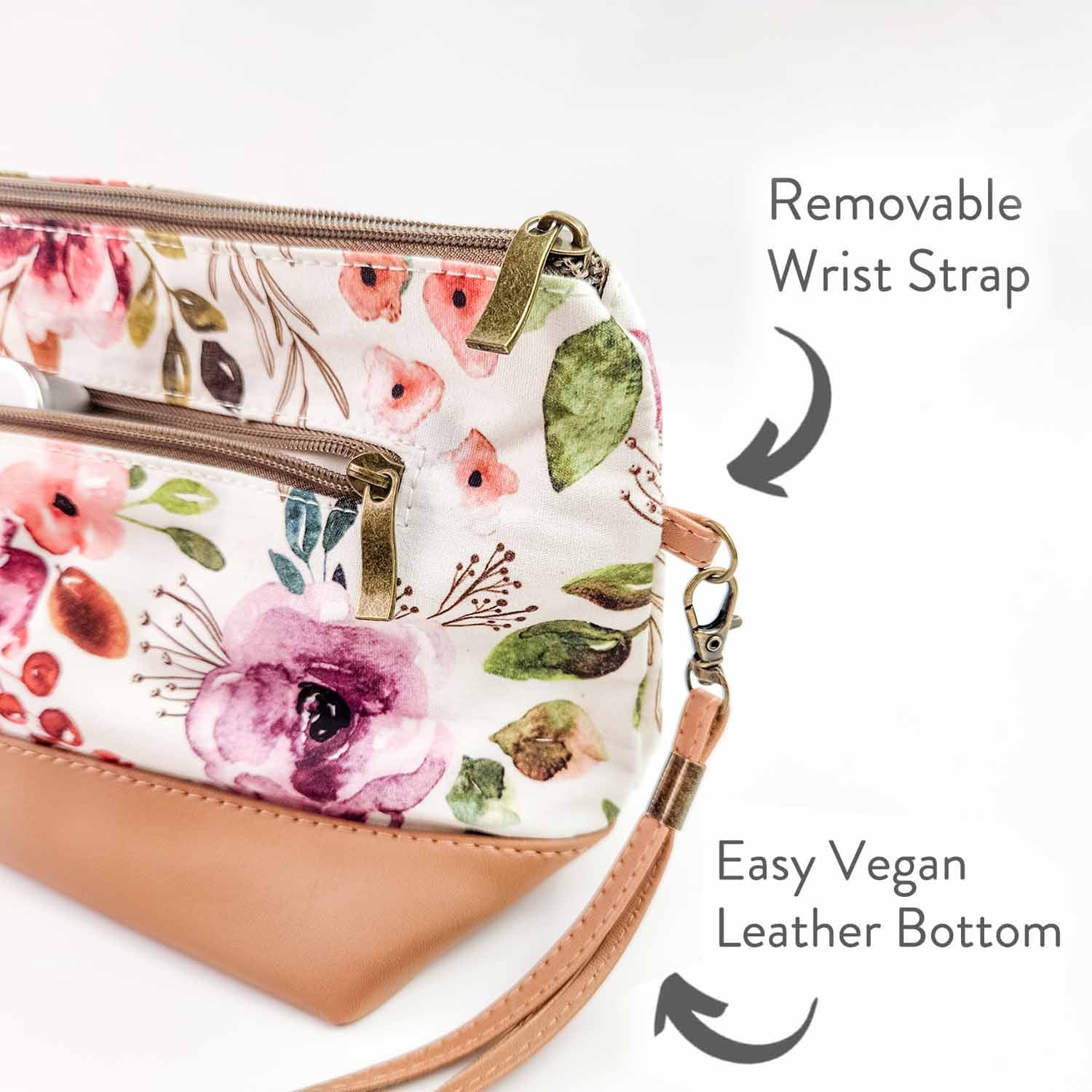 Removable
Wrist Strap

Easy Vegan
Leather Bottom