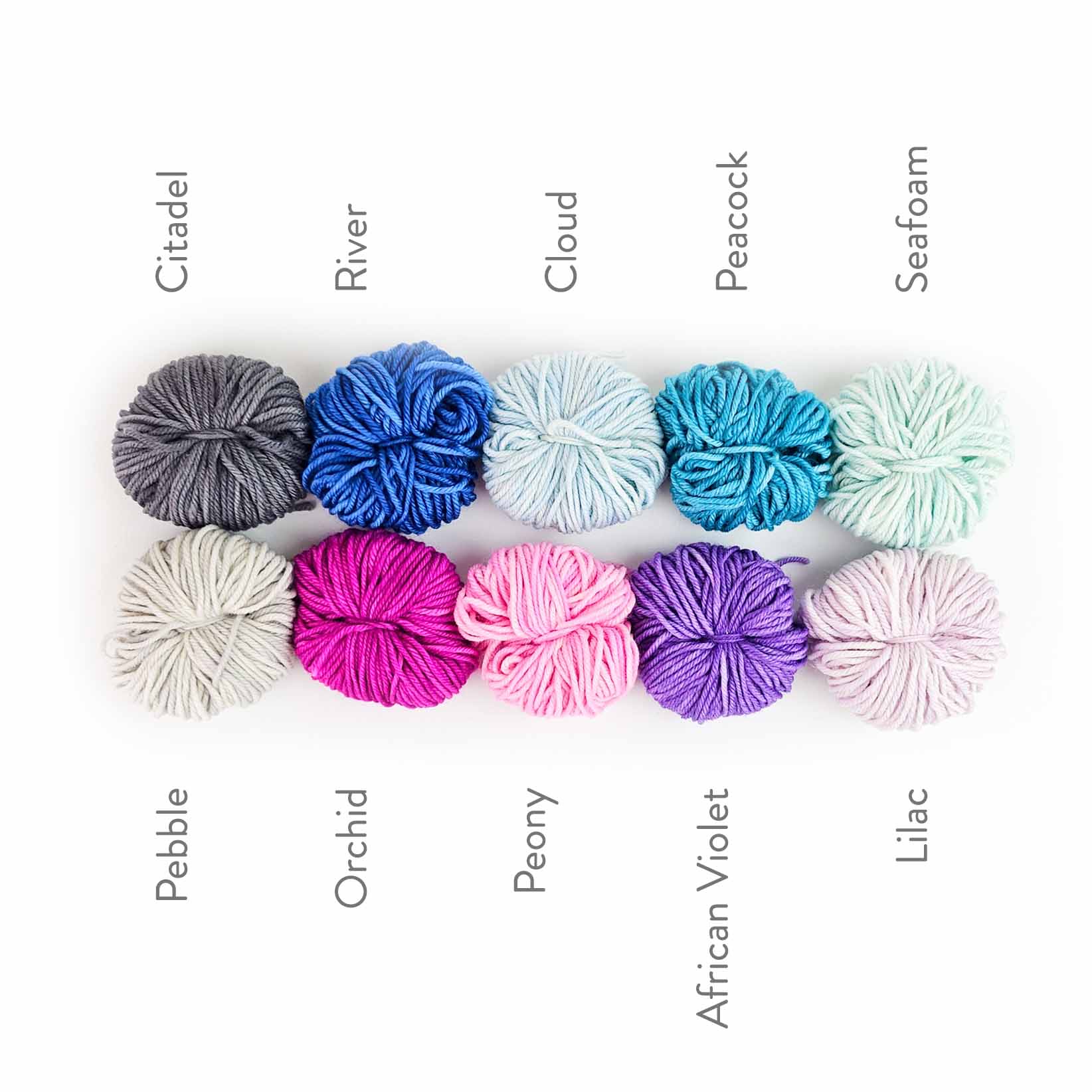 Citadel

River

Cloud

Peacock

Seafoam

Pebble

Orchid

Peony

African Violet

Lilac