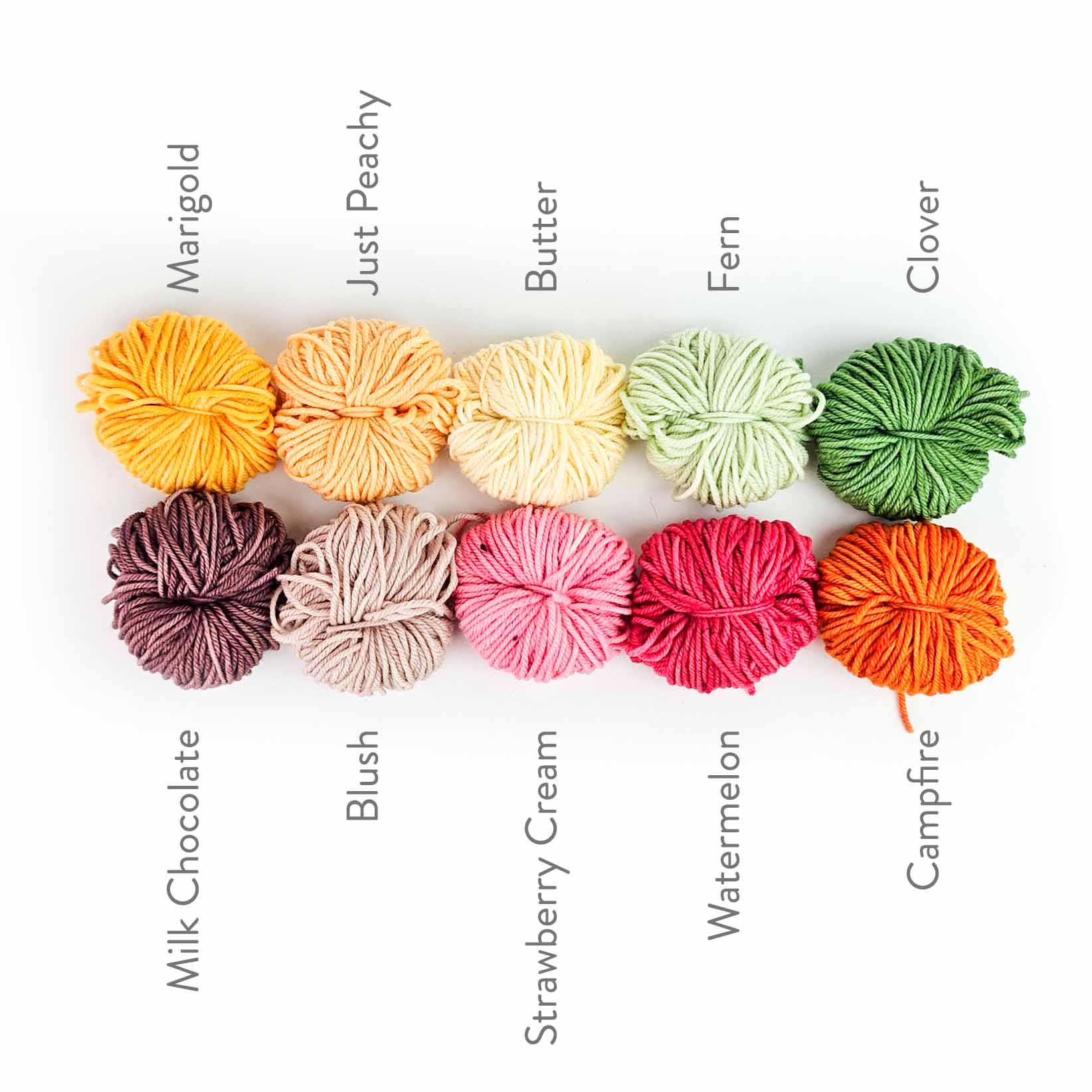 Marigold
Just Peachy
Butter
Fern
Clover

Milk Chocolate
Blush
Strawberry Cream
Watermelon
Campfire